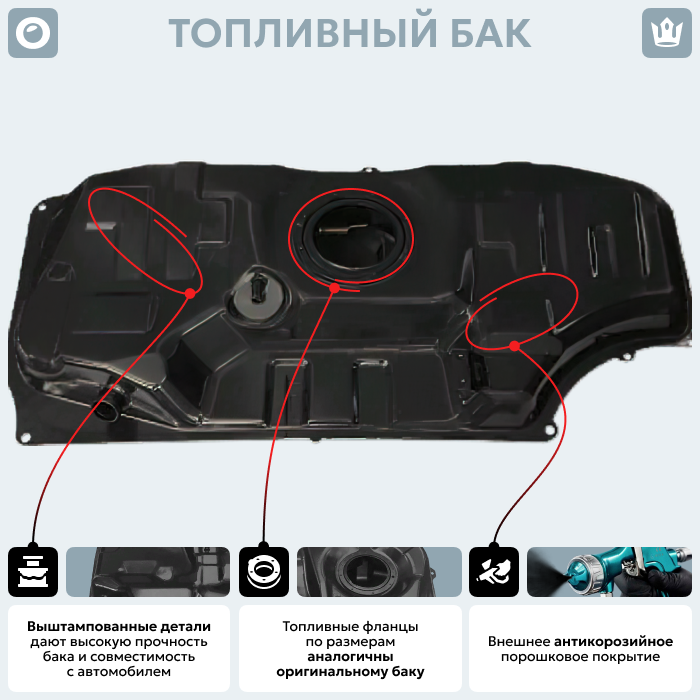 ТОПЛИВНЫЙ БАК

Выштампованные детали дают высокую прочность бака и совместимость с автомобилем

Топливные фланцы по размерам аналогичны оригинальному баку

Внешнее антикорозийное порошковое покрытие